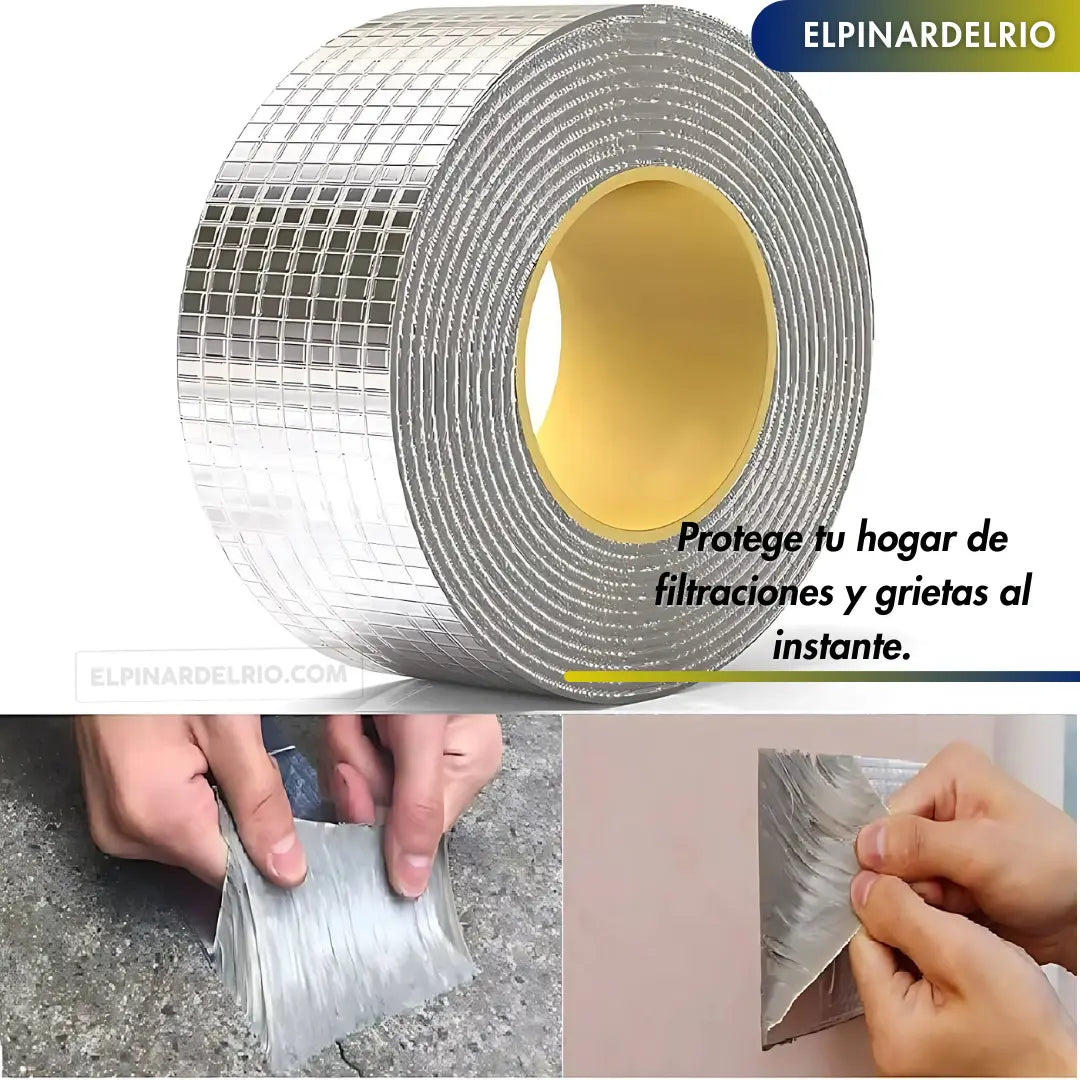 ELPINARDELRIO

Protege tu hogar de filtraciones y grietas al instante.

ELPINARDELRIO.COM